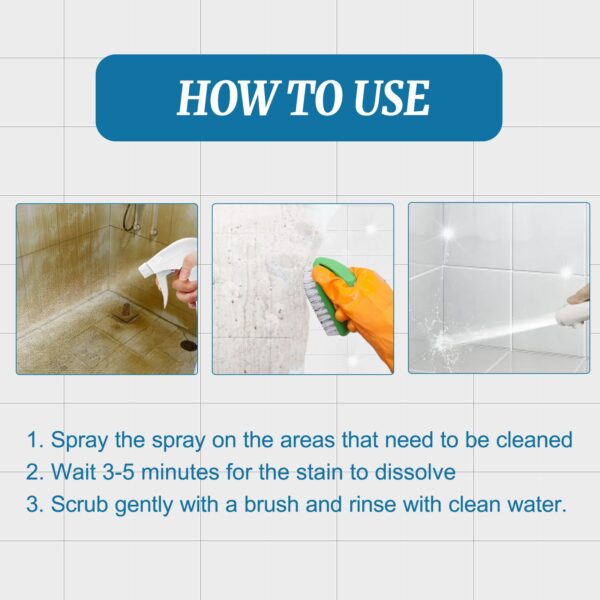 HOW TO USE

1. Spray the spray on the areas that need to be cleaned
2. Wait 3-5 minutes for the stain to dissolve
3. Scrub gently with a brush and rinse with clean water.